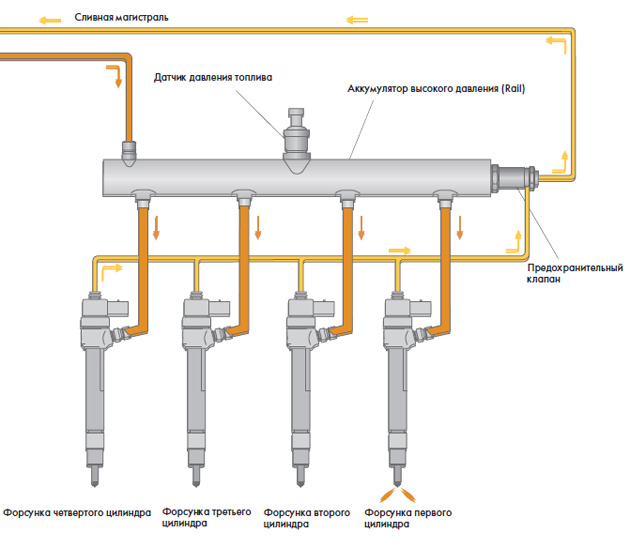 Сливная магистраль

Датчик давления топлива

Аккумулятор высокого давления (Rail)

Предохранительный клапан

Форсунка четвертого цилиндра

Форсунка третьего цилиндра

Форсунка второго цилиндра

Форсунка первого цилиндра